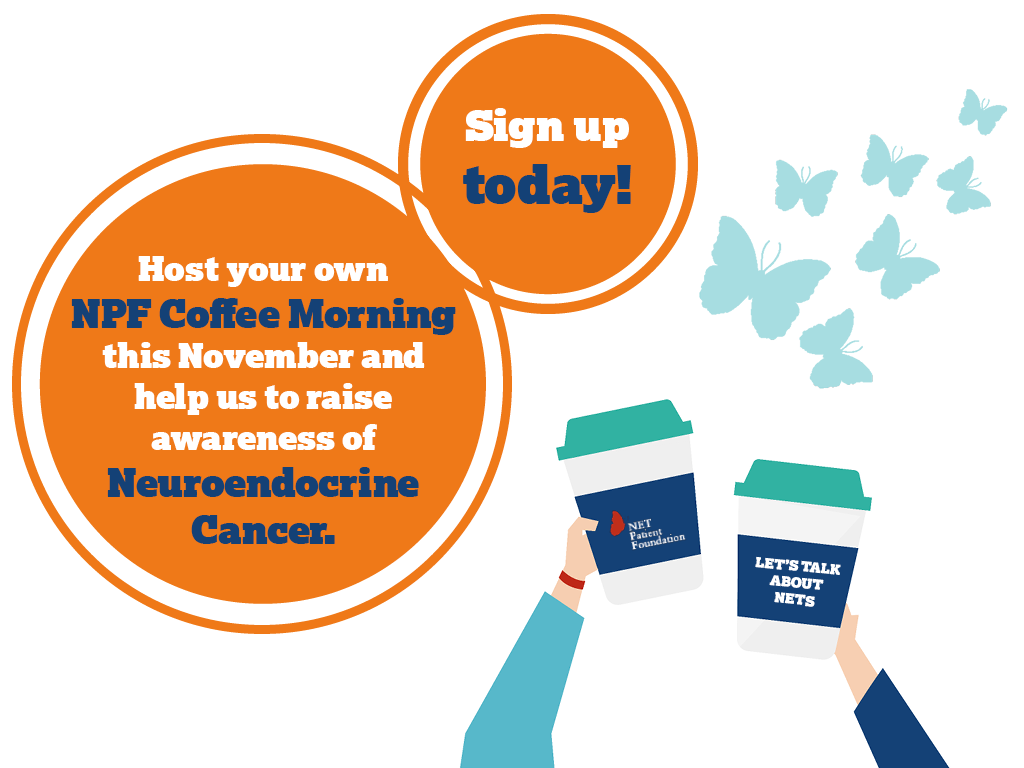 Sign up today!

Host your own NPF Coffee Morning this November and help us to raise awareness of Neuroendocrine Cancer.

NET Patient Foundation

LET'S TALK ABOUT NETS